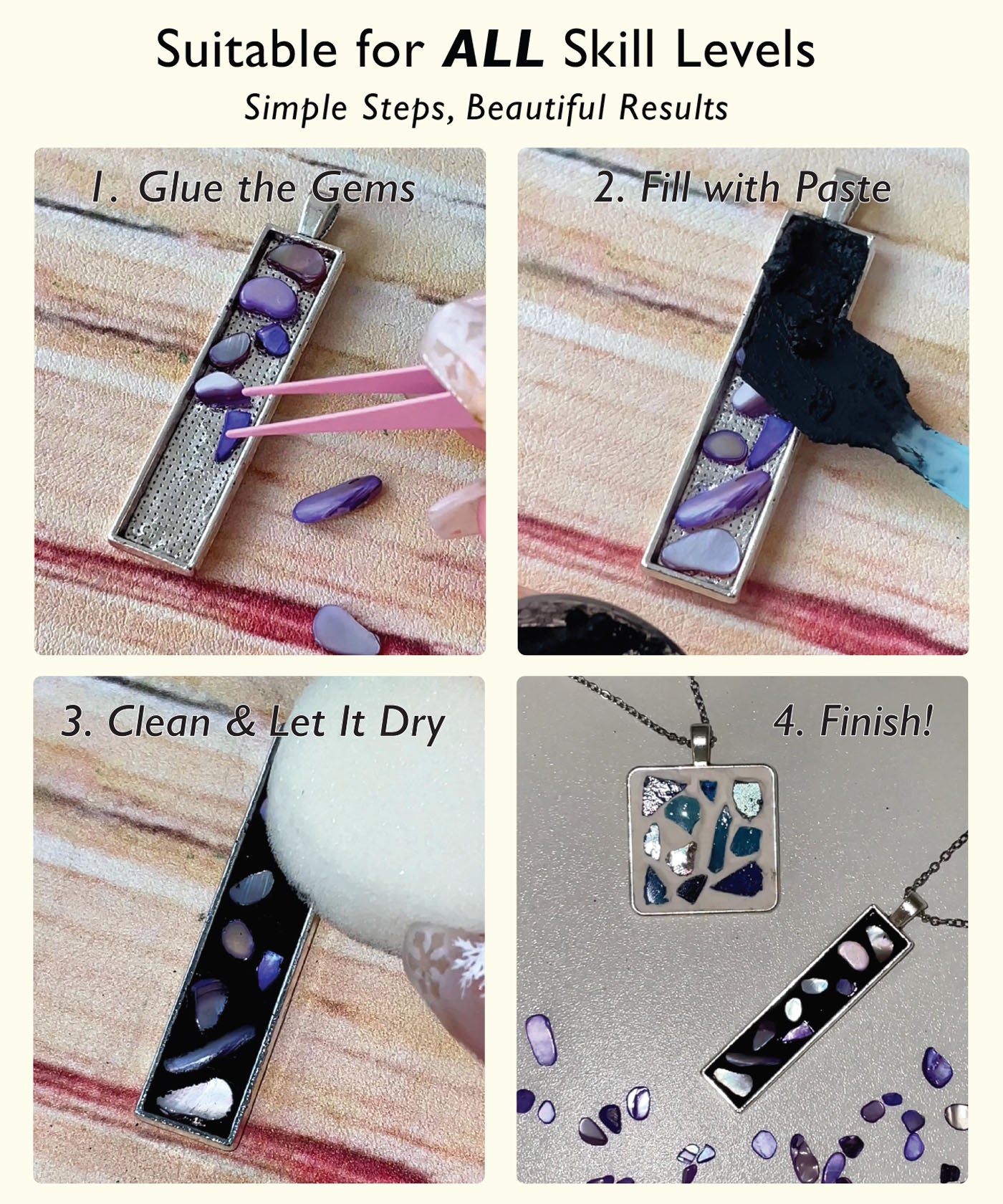 Suitable for ALL Skill Levels
Simple Steps, Beautiful Results

1. Glue the Gems

2. Fill with Paste

3. Clean & Let It Dry

4. Finish!