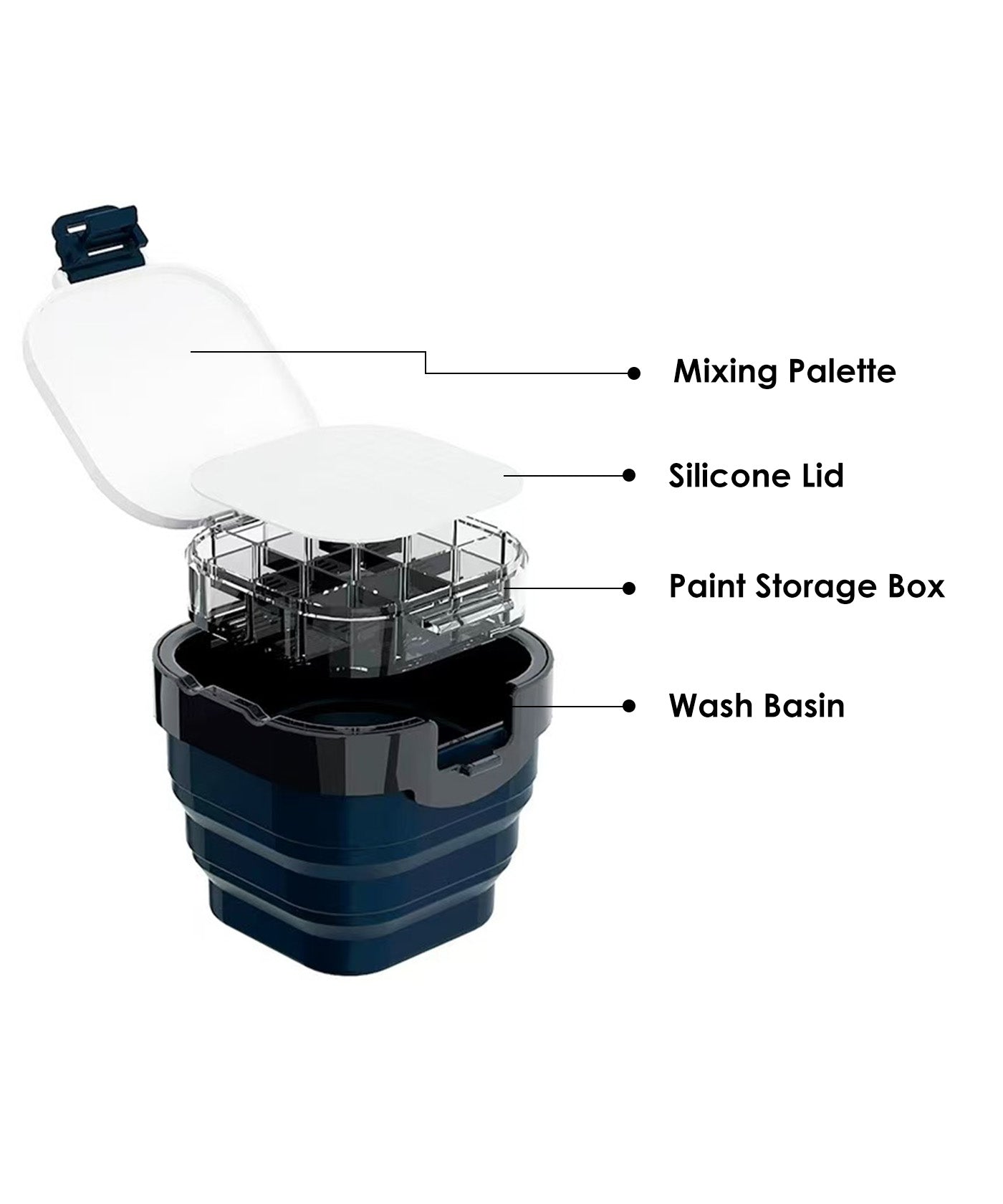 Mixing Palette

Silicone Lid

Paint Storage Box

Wash Basin