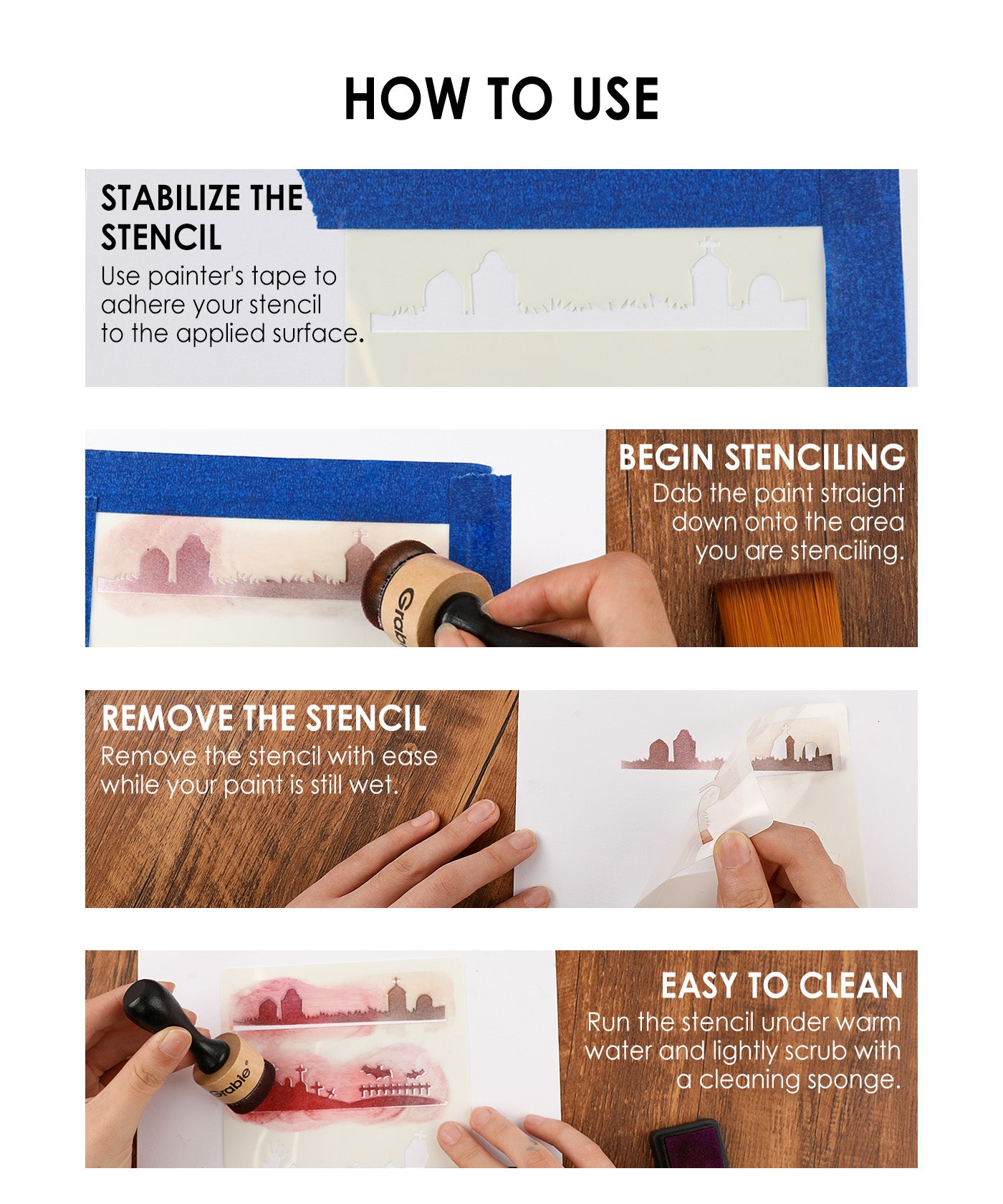 HOW TO USE

STABILIZE THE STENCIL
Use painter's tape to adhere your stencil to the applied surface.

BEGIN STENCILING
Dab the paint straight down onto the area you are stenciling.

Grabie

REMOVE THE STENCIL
Remove the stencil with ease while your paint is still wet.

EASY TO CLEAN
Run the stencil under warm water and lightly scrub with a cleaning sponge.

Grabie