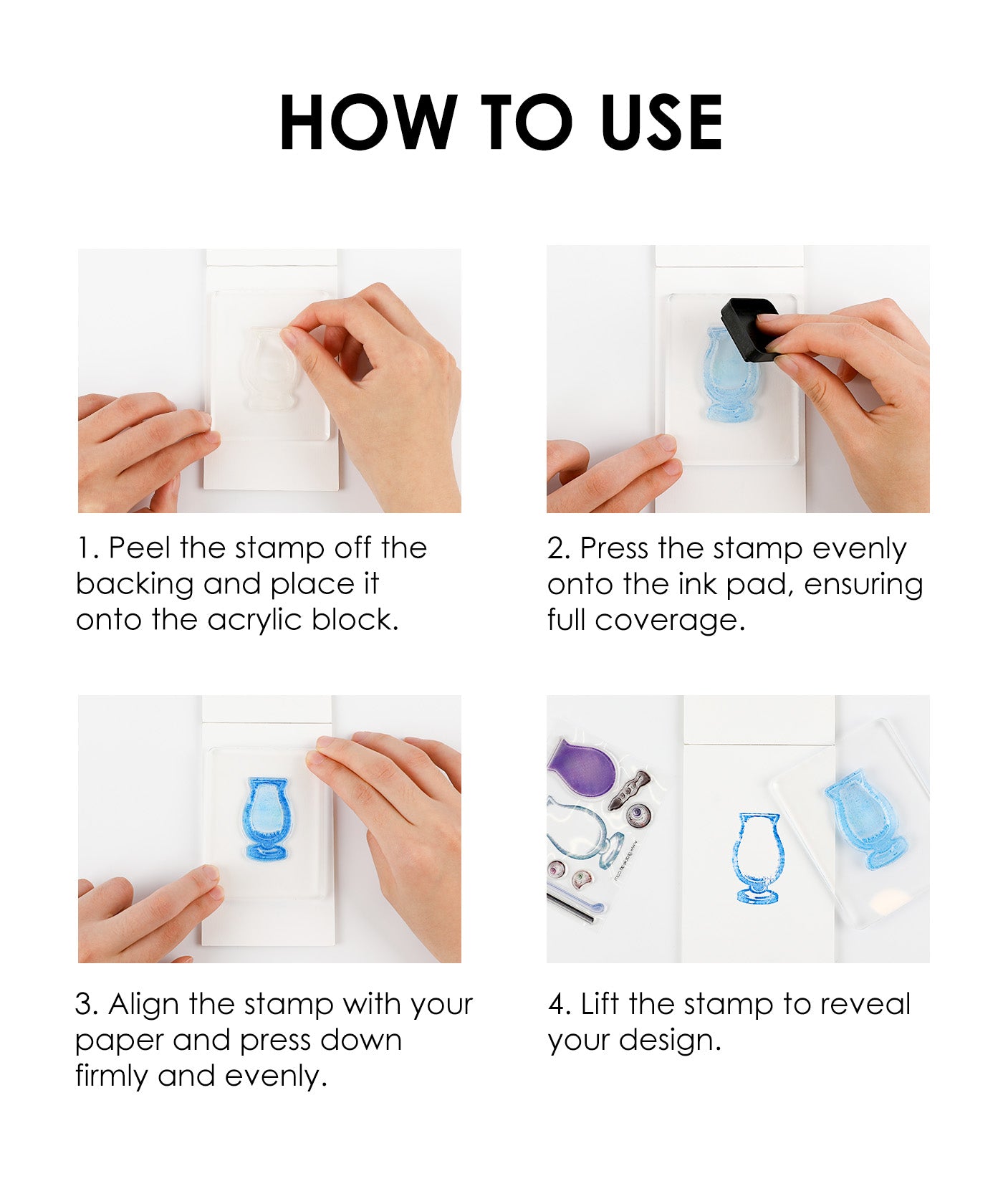 HOW TO USE

1. Peel the stamp off the backing and place it onto the acrylic block.

2. Press the stamp evenly onto the ink pad, ensuring full coverage.

3. Align the stamp with your paper and press down firmly and evenly.

4. Lift the stamp to reveal your design.